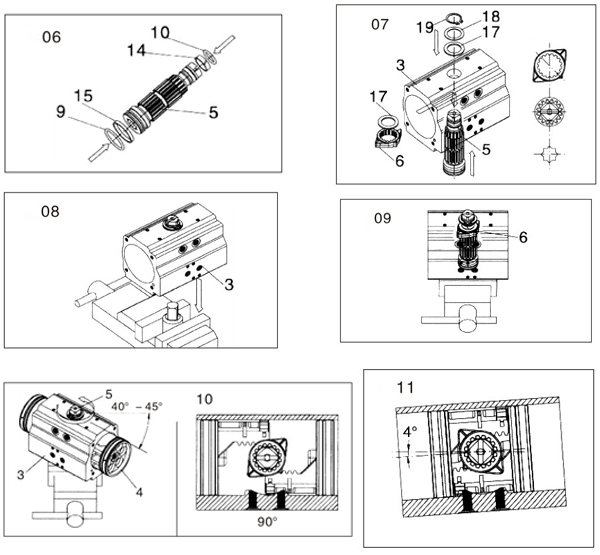 06
10
14
15
9
5

07
19
18
17
3
17
6
5

08
3

09
6

5
40° – 45°
3
4

10
90°

11
4°